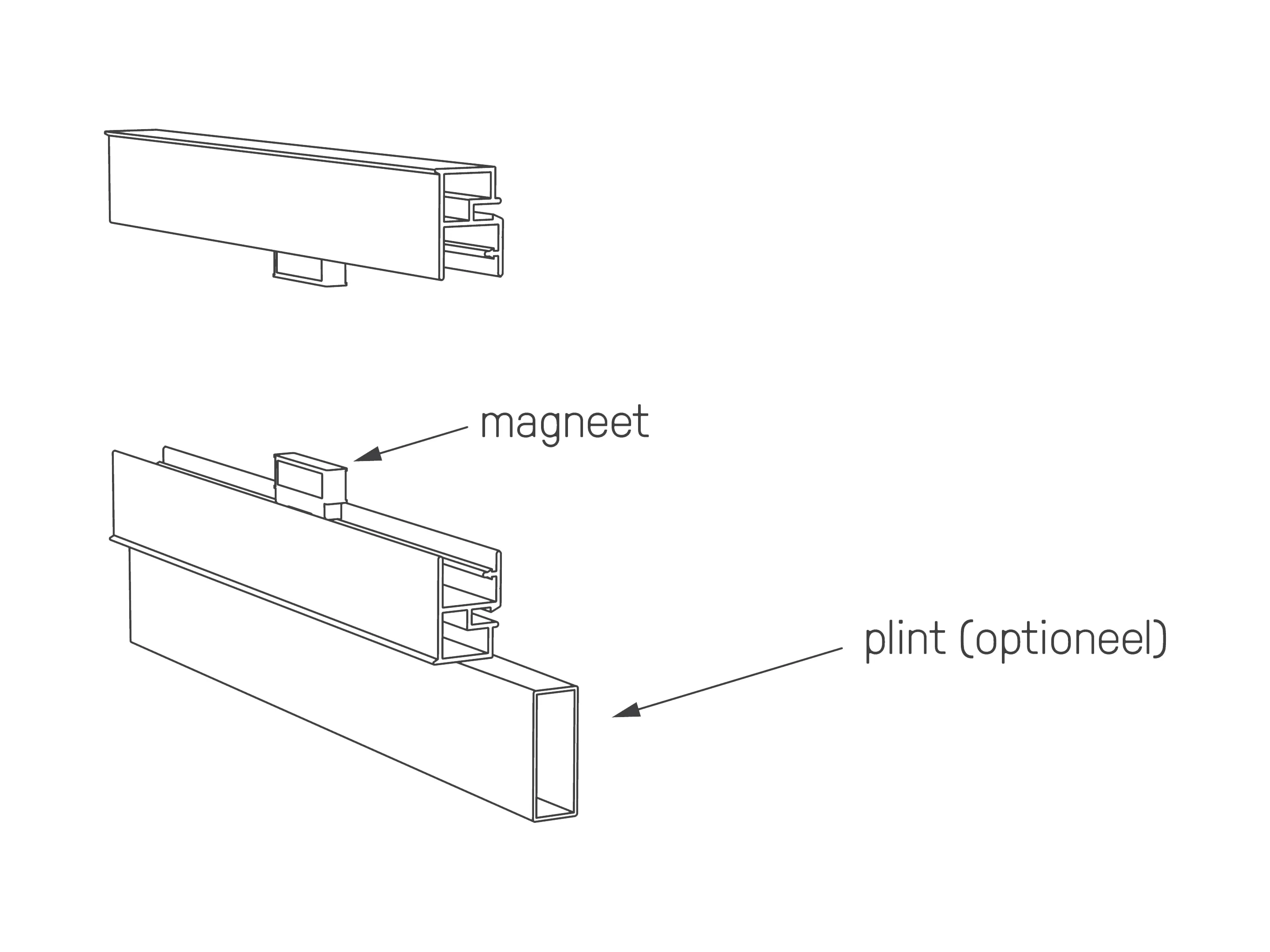 magneet

plint (optioneel)